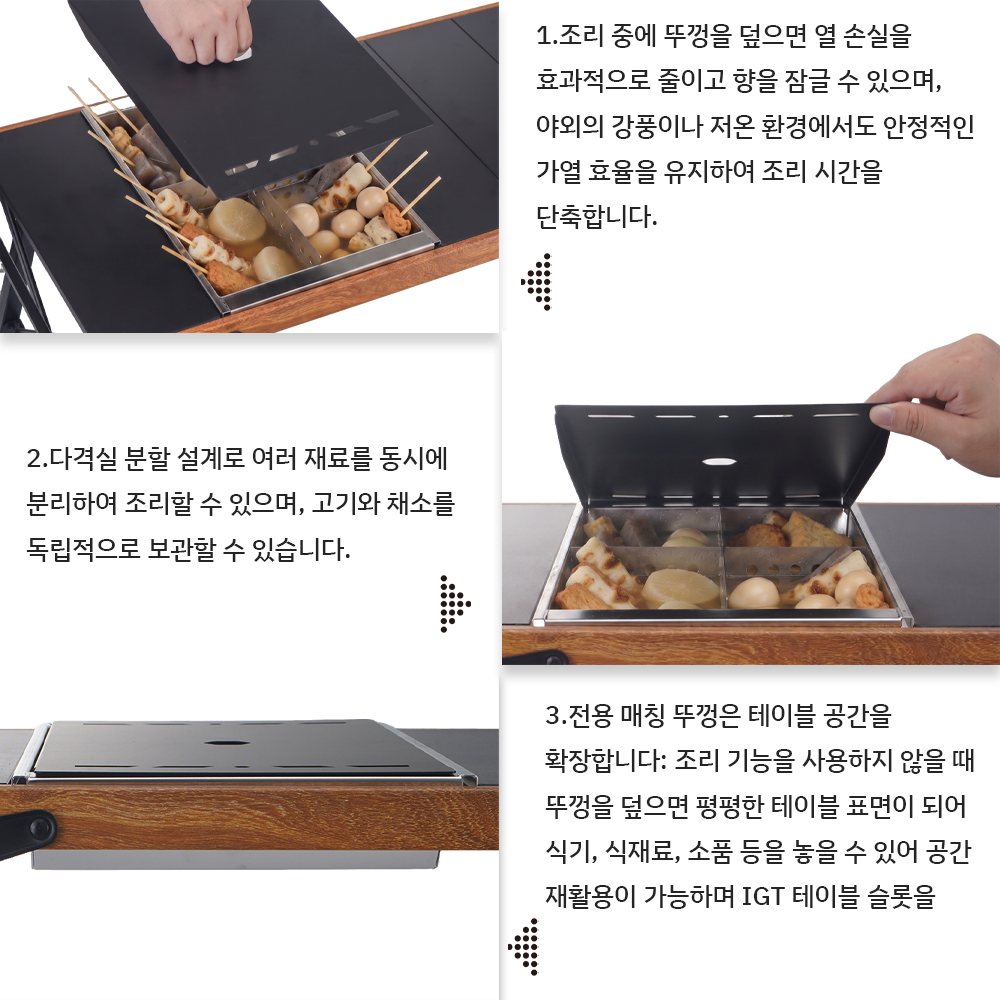 1.조리 중에 뚜껑을 덮으면 열 손실을 효과적으로 줄이고 향을 잠글 수 있으며, 야외의 강풍이나 저온 환경에서도 안정적인 가열 효율을 유지하여 조리 시간을 단축합니다.

2.다격실 분할 설계로 여러 재료를 동시에 분리하여 조리할 수 있으며, 고기와 채소를 독립적으로 보관할 수 있습니다.

3.전용 매칭 뚜껑은 테이블 공간을 확장합니다: 조리 기능을 사용하지 않을 때 뚜껑을 덮으면 평평한 테이블 표면이 되어 식기, 식재료, 소품 등을 놓을 수 있어 공간 재활용이 가능하며 IGT 테이블 슬롯을